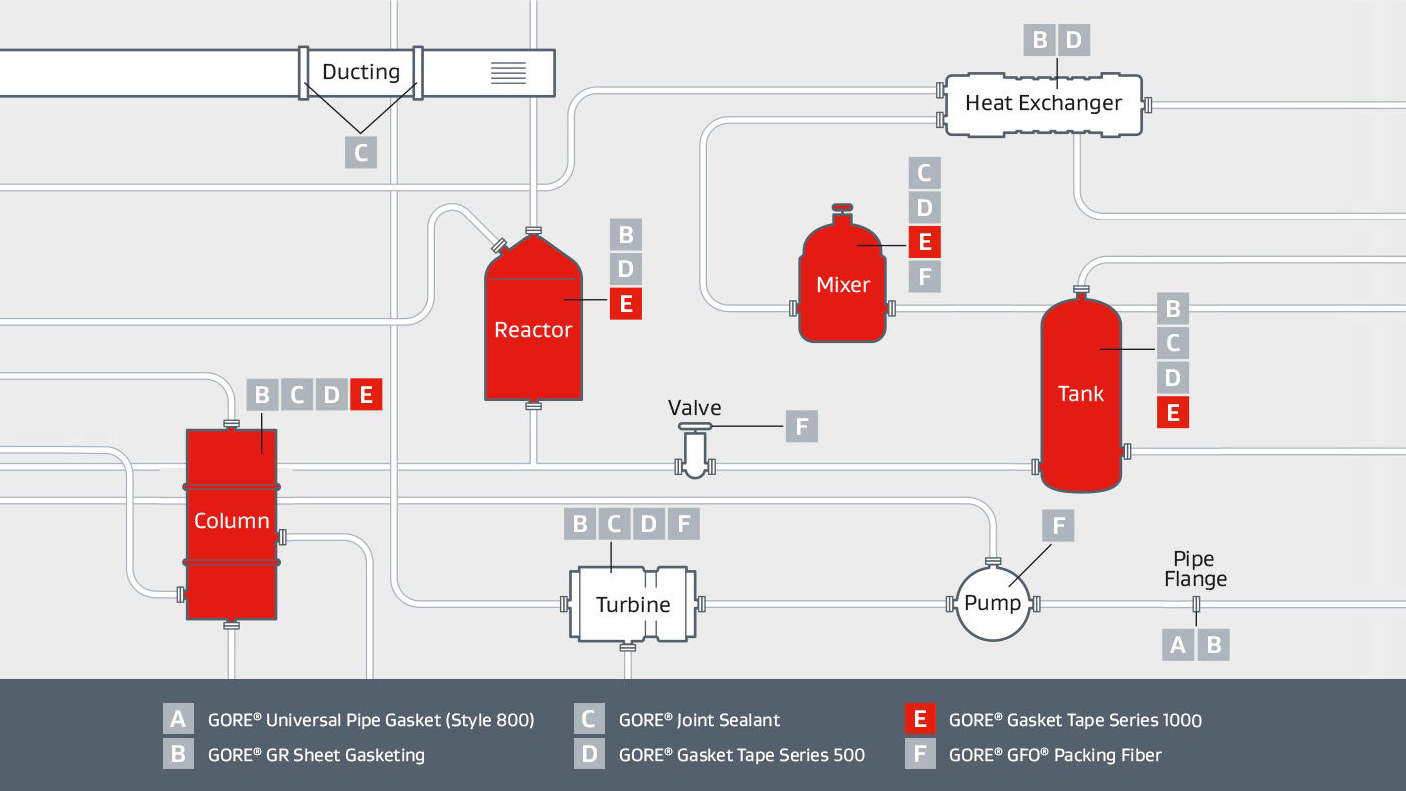 Ducting
C

B D
Heat Exchanger

C
D
E
F
Mixer

B
D
E
Reactor

B
C
D
E
Tank

B C D E
Column

Valve
F

B C D F
Turbine

F
Pump

Pipe Flange
A B

A GORE® Universal Pipe Gasket (Style 800)
B GORE® GR Sheet Gasketing
C GORE® Joint Sealant
D GORE® Gasket Tape Series 500
E GORE® Gasket Tape Series 1000
F GORE® GFO® Packing Fiber