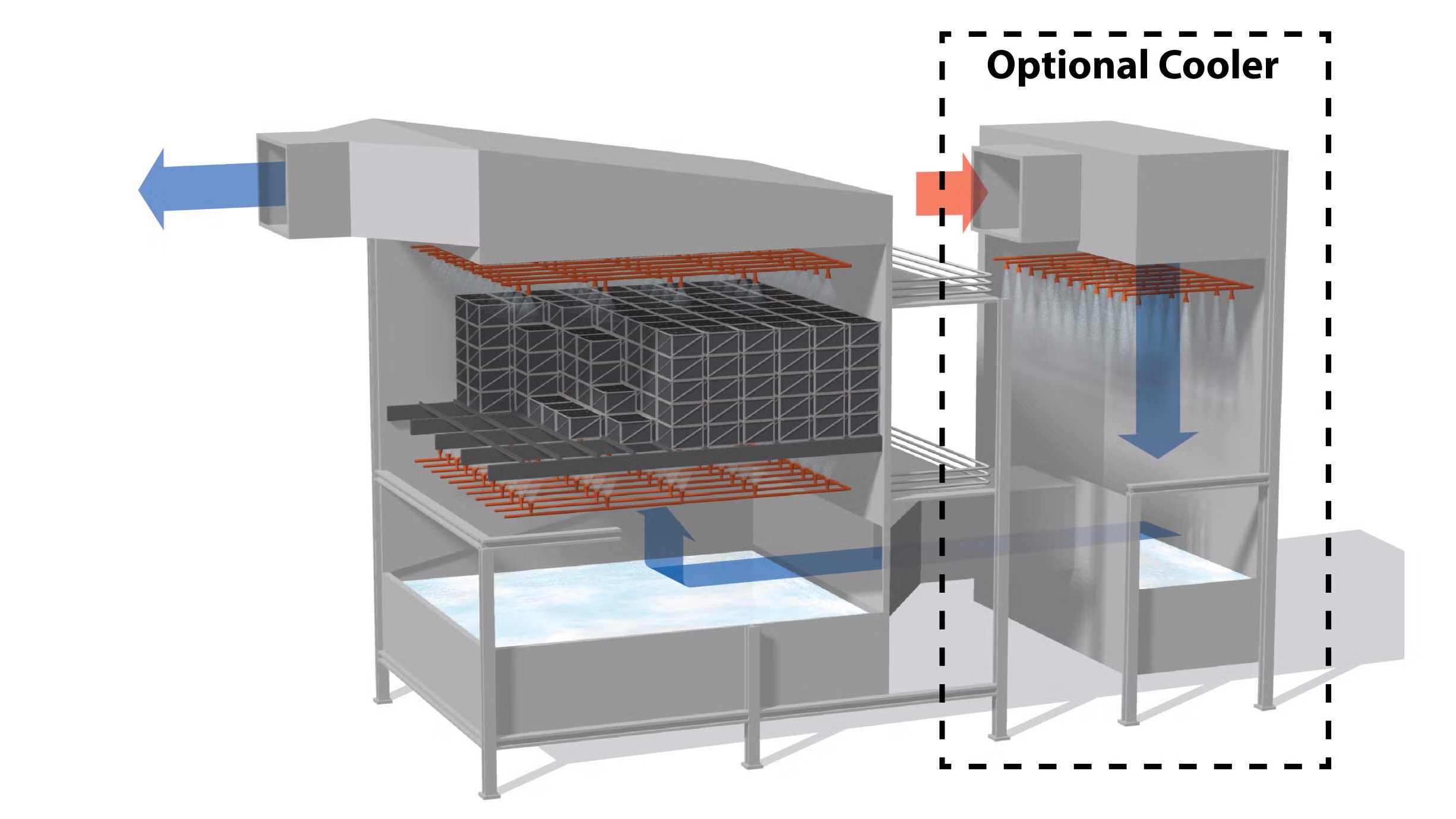 Optional Cooler