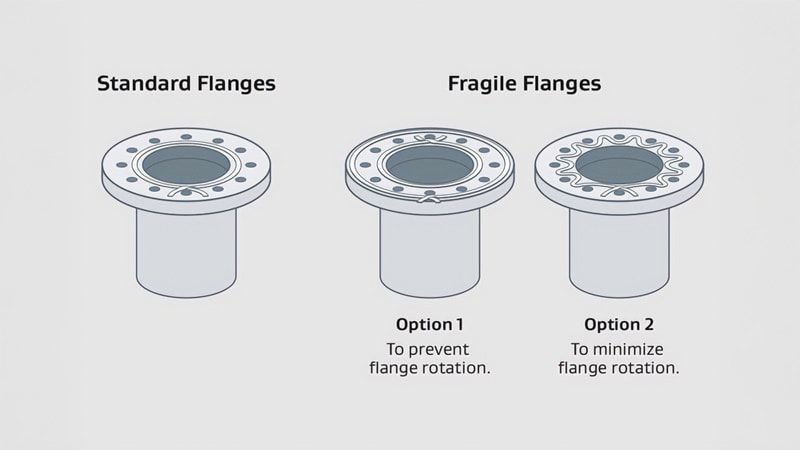 Standard Flanges

Fragile Flanges

Option 1
To prevent flange rotation.

Option 2
To minimize flange rotation.